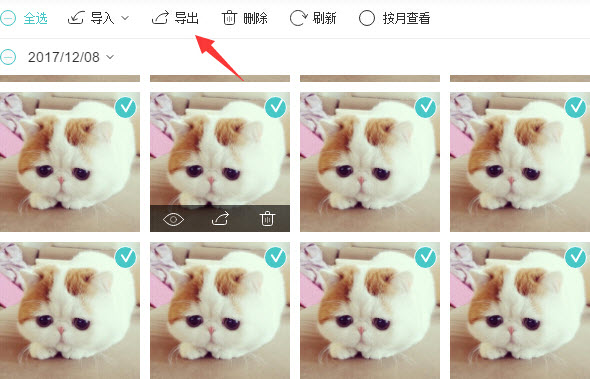 全选 导入 导出 删除 刷新 按月查看

2017/12/08